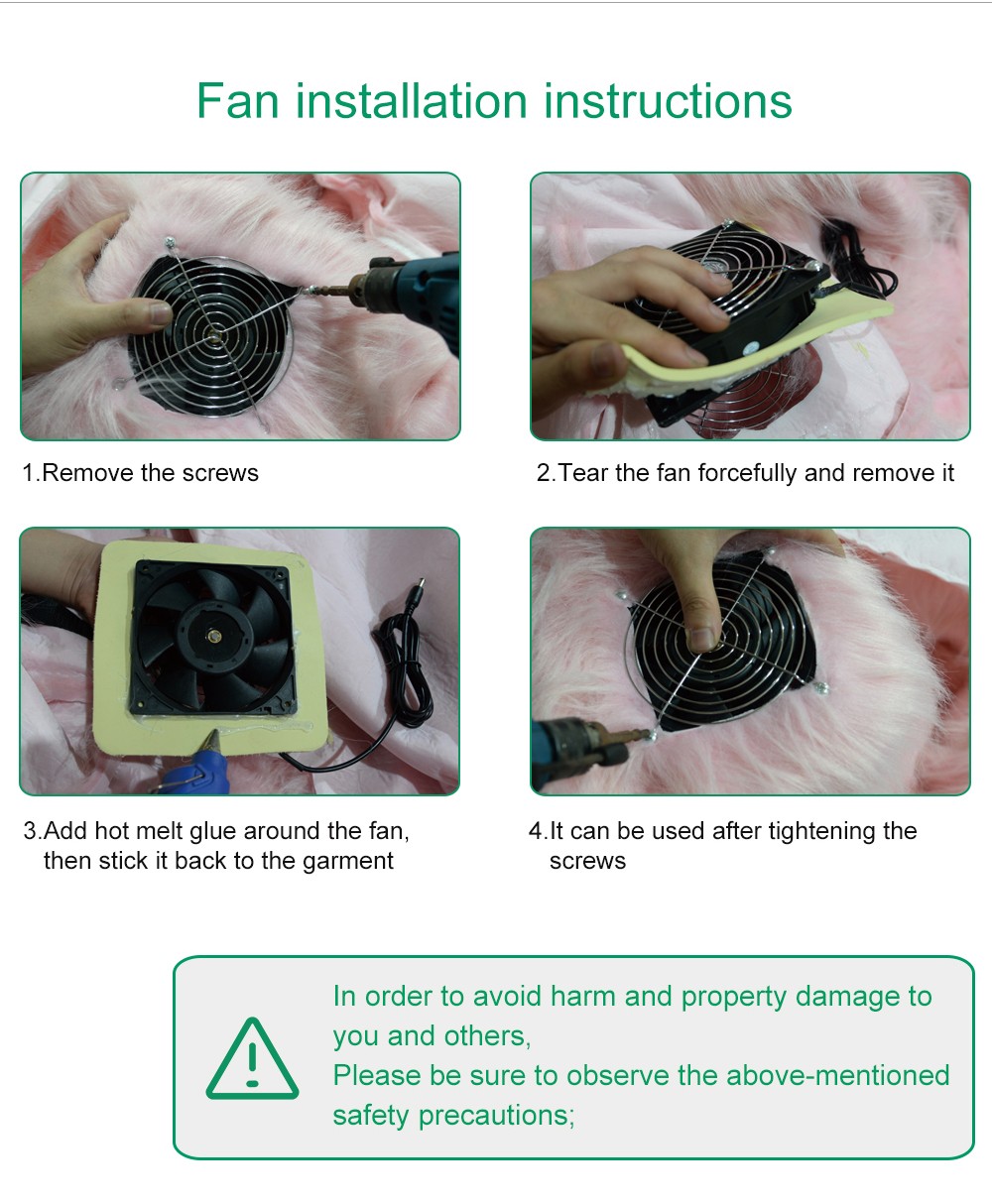 Fan installation instructions

1.Remove the screws

2.Tear the fan forcefully and remove it

3.Add hot melt glue around the fan, then stick it back to the garment

4.It can be used after tightening the screws

In order to avoid harm and property damage to you and others,
Please be sure to observe the above-mentioned safety precautions;